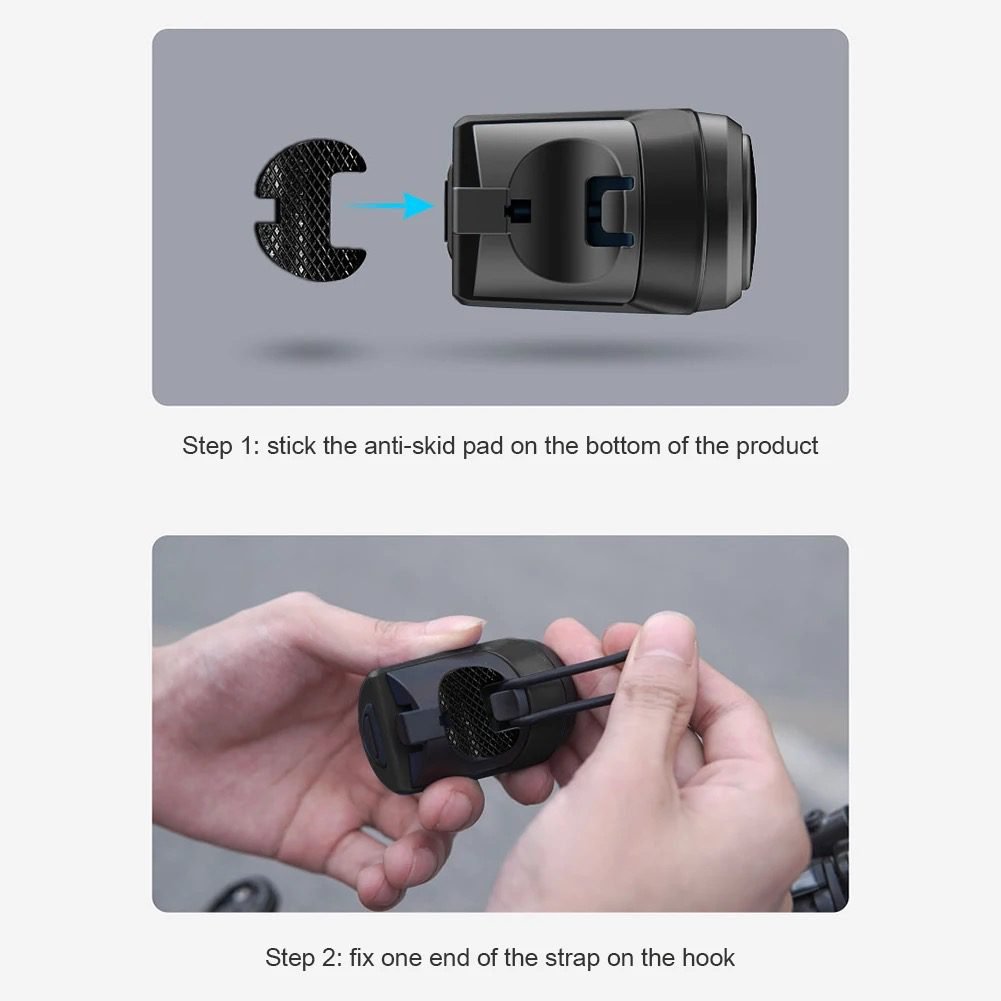 Step 1: stick the anti-skid pad on the bottom of the product

Step 2: fix one end of the strap on the hook